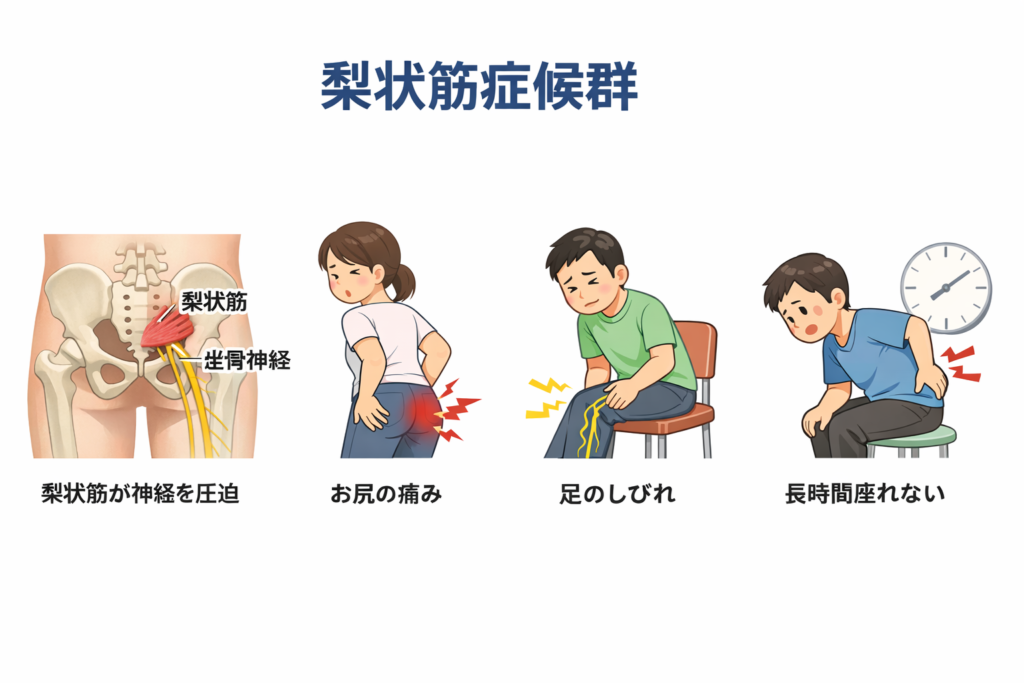 梨状筋症候群

梨状筋

坐骨神経

梨状筋が神経を圧迫

お尻の痛み

足のしびれ

長時間座れない